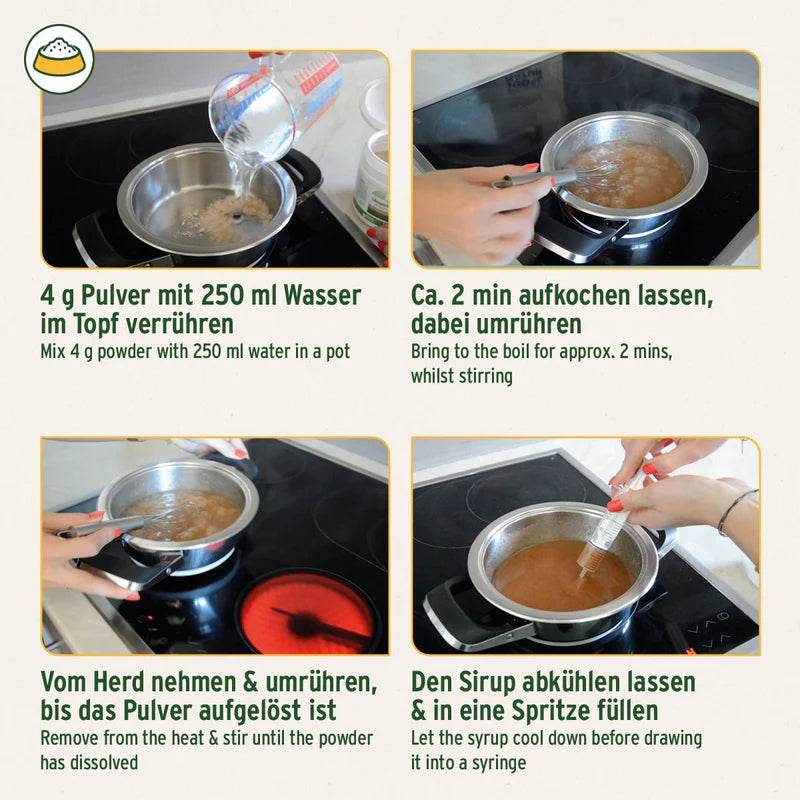 4 g Pulver mit 250 ml Wasser im Topf verrühren
Mix 4 g powder with 250 ml water in a pot

Ca. 2 min aufkochen lassen, dabei umrühren
Bring to the boil for approx. 2 mins, whilst stirring

Vom Herd nehmen & umrühren, bis das Pulver aufgelöst ist
Remove from the heat & stir until the powder has dissolved

Den Sirup abkühlen lassen & in eine Spritze füllen
Let the syrup cool down before drawing it into a syringe